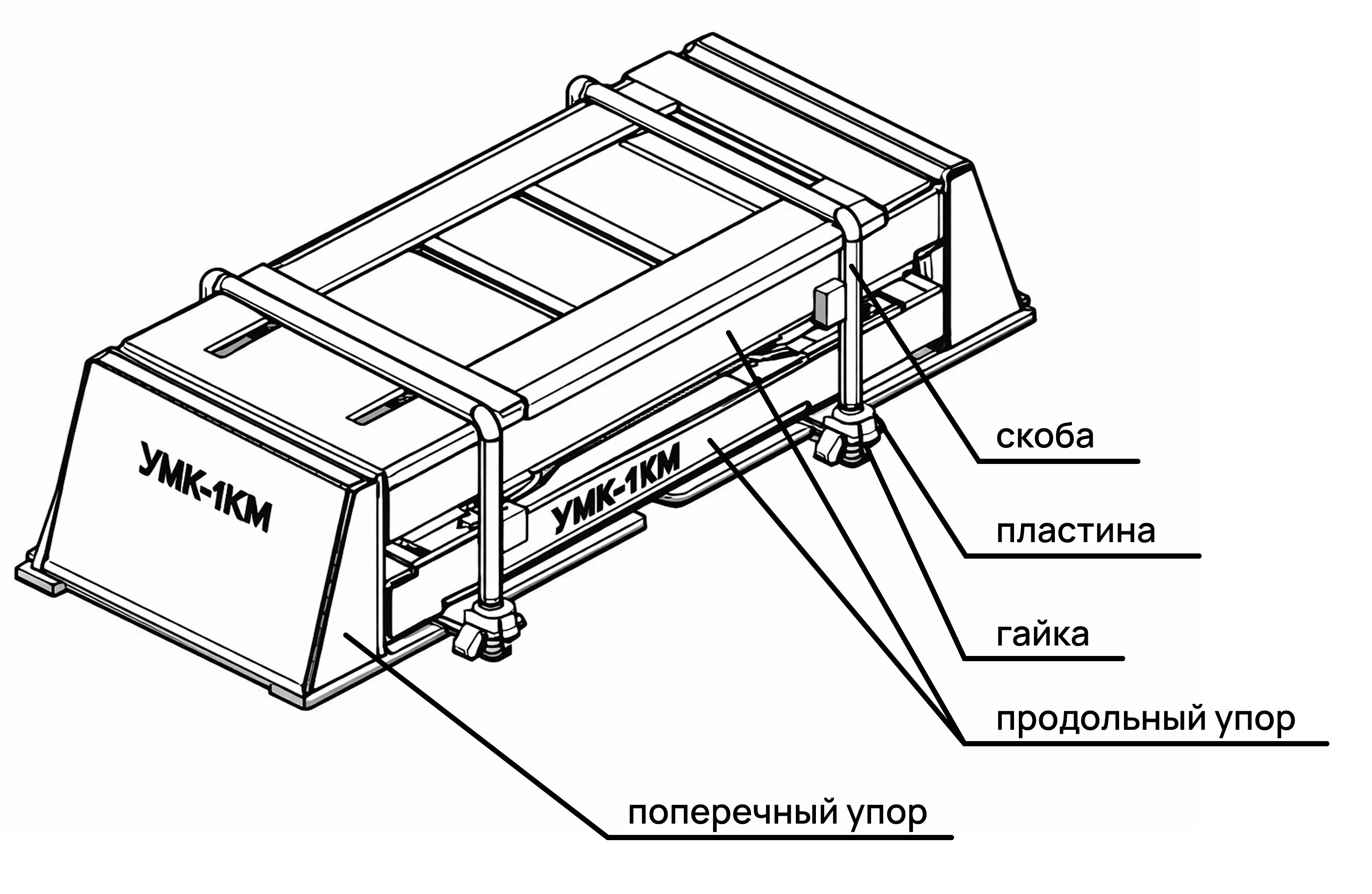 УМК-1КМ

УМК-1КМ

скоба

пластина

гайка

продольный упор

поперечный упор